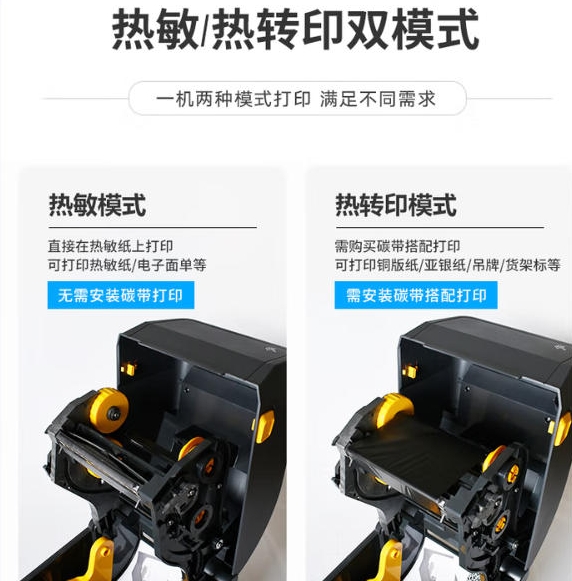 热敏/热转印双模式

一机两种模式打印 满足不同需求

热敏模式

直接在热敏纸上打印
可打印热敏纸/电子面单等

无需安装碳带打印

热转印模式

需购买碳带搭配打印
可打印铜版纸/亚银纸/吊牌/货架标等

需安装碳带搭配打印